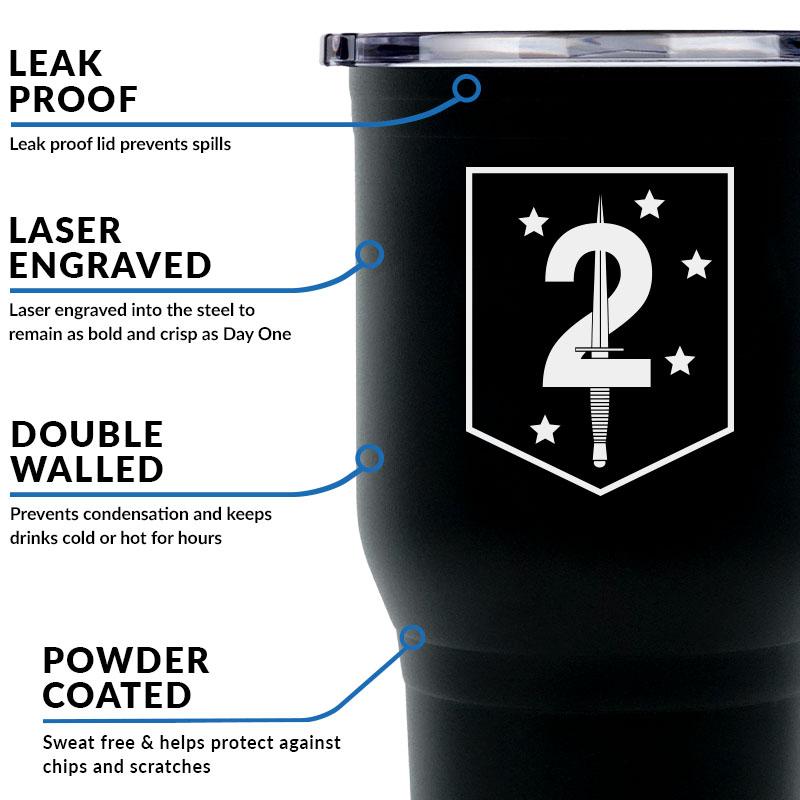 LEAK PROOF

Leak proof lid prevents spills

LASER ENGRAVED

Laser engraved into the steel to remain as bold and crisp as Day One

DOUBLE WALLED

Prevents condensation and keeps drinks cold or hot for hours

POWDER COATED

Sweat free & helps protect against chips and scratches

2