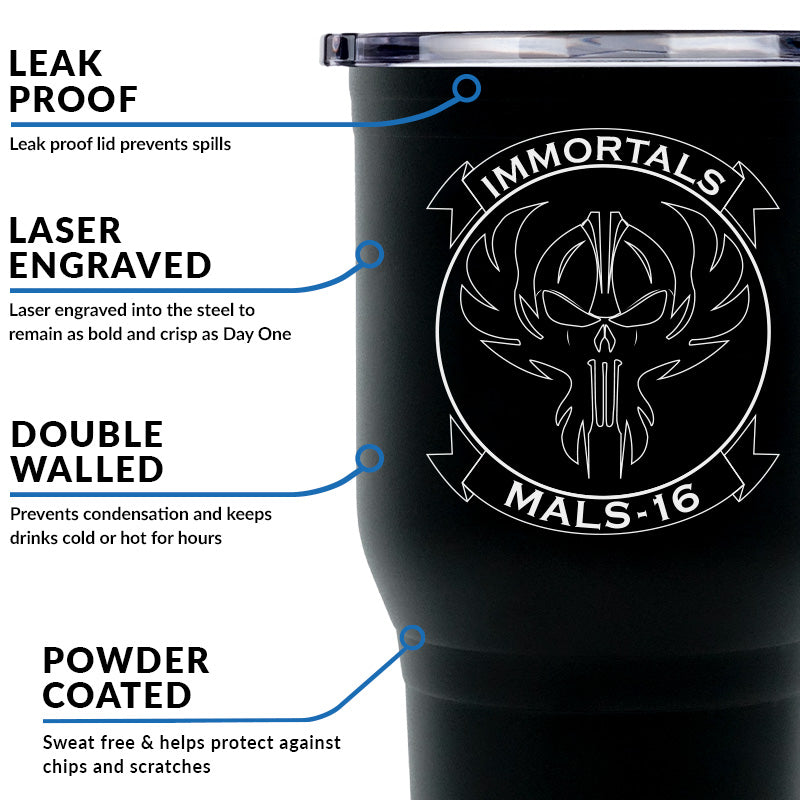 LEAK PROOF

Leak proof lid prevents spills

LASER ENGRAVED

Laser engraved into the steel to remain as bold and crisp as Day One

DOUBLE WALLED

Prevents condensation and keeps drinks cold or hot for hours

POWDER COATED

Sweat free & helps protect against chips and scratches

IMMORTALS

MALS-16