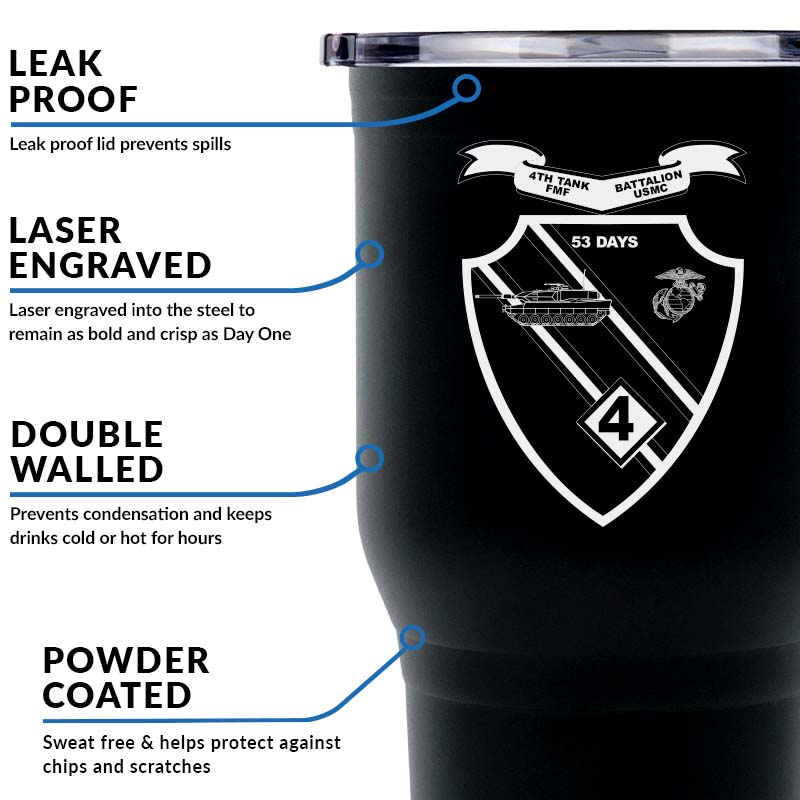 LEAK PROOF

Leak proof lid prevents spills

LASER ENGRAVED

Laser engraved into the steel to remain as bold and crisp as Day One

DOUBLE WALLED

Prevents condensation and keeps drinks cold or hot for hours

POWDER COATED

Sweat free & helps protect against chips and scratches

4TH TANK FMF BATTALION USMC

53 DAYS

4