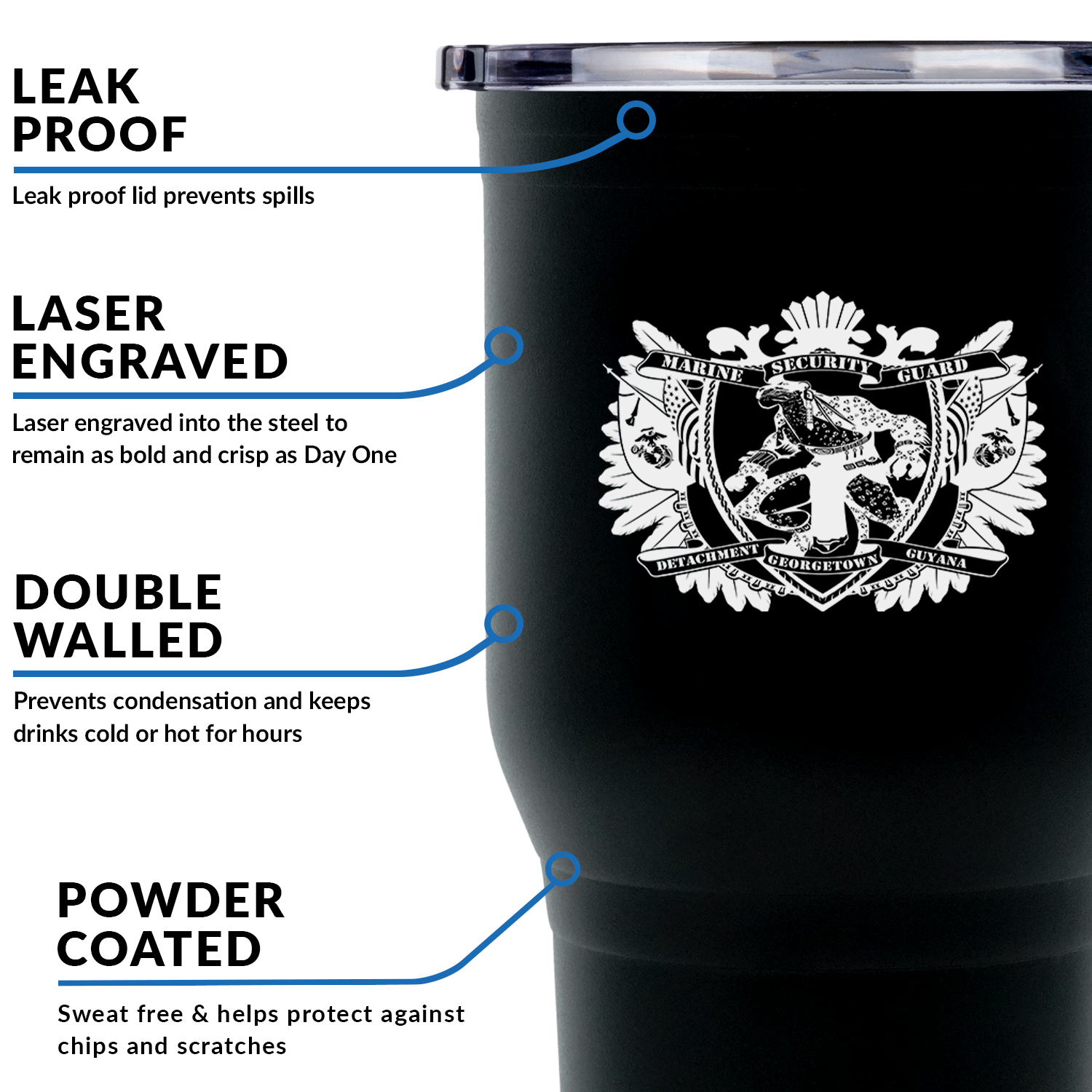 LEAK PROOF

Leak proof lid prevents spills

LASER ENGRAVED

Laser engraved into the steel to remain as bold and crisp as Day One

DOUBLE WALLED

Prevents condensation and keeps drinks cold or hot for hours

POWDER COATED

Sweat free & helps protect against chips and scratches

MARINE SECURITY GUARD

DETACHMENT GEORGETOWN GUYANA