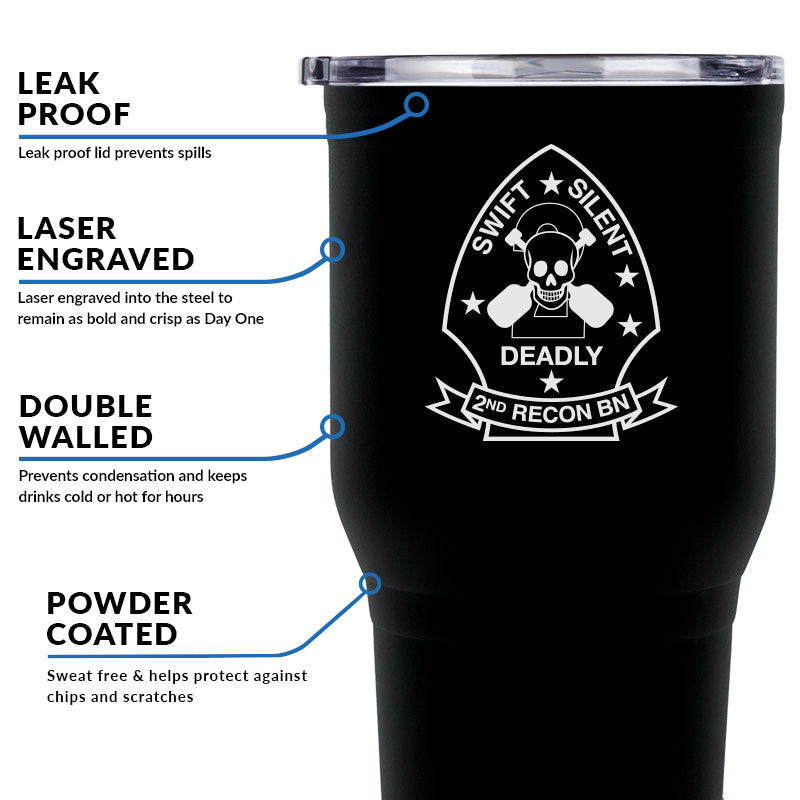 LEAK PROOF

Leak proof lid prevents spills

LASER ENGRAVED

Laser engraved into the steel to remain as bold and crisp as Day One

DOUBLE WALLED

Prevents condensation and keeps drinks cold or hot for hours

POWDER COATED

Sweat free & helps protect against chips and scratches

SWIFT SILENT

DEADLY

2ND RECON BN