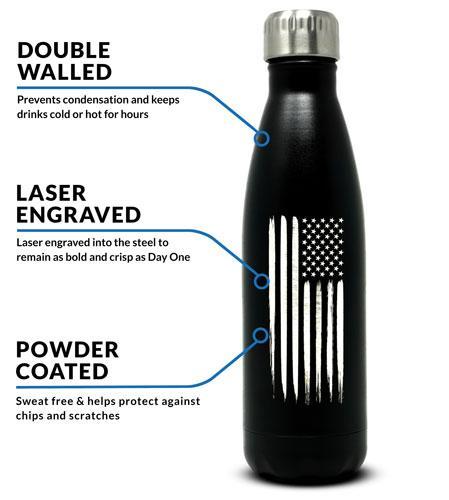 DOUBLE WALLED

Prevents condensation and keeps drinks cold or hot for hours

LASER ENGRAVED

Laser engraved into the steel to remain as bold and crisp as Day One

POWDER COATED

Sweat free & helps protect against chips and scratches